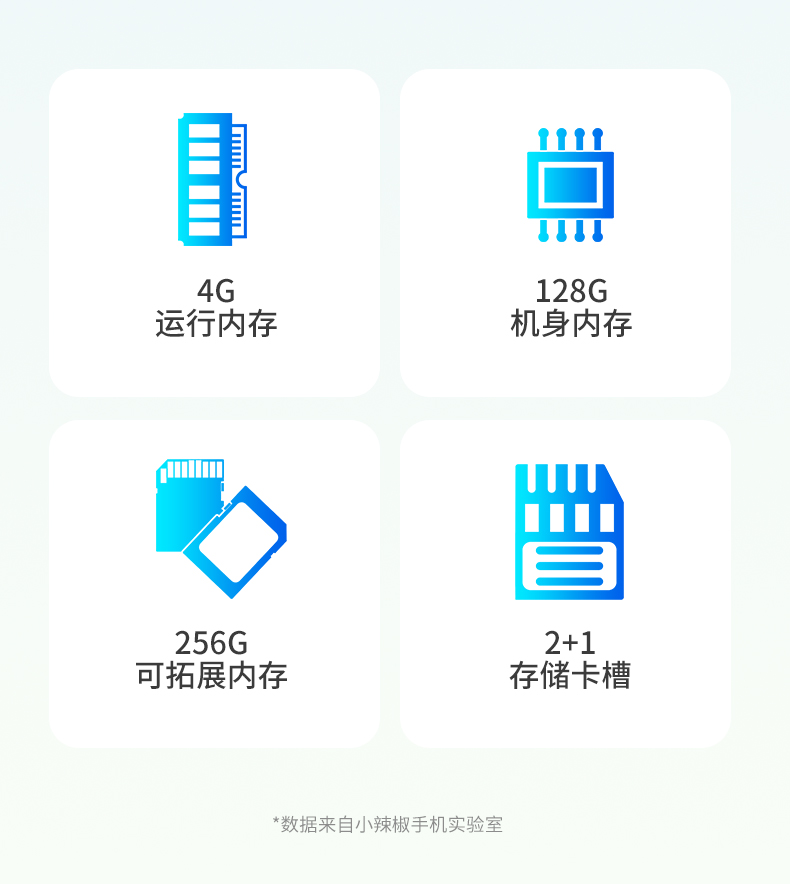 4G
运行内存

128G
机身内存

256G
可拓展内存

2+1
存储卡槽

*数据来自小辣椒手机实验室